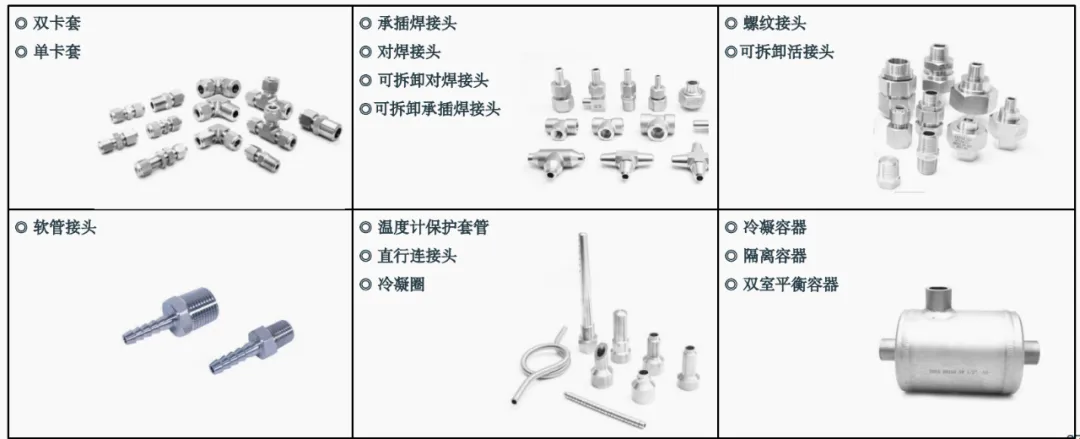 | ◎ 双卡套<br>◎ 单卡套 | ◎ 承插焊接头<br>◎ 对焊接头<br>◎ 可拆卸对焊接头<br>◎ 可拆卸承插焊接头 | ◎ 螺纹接头<br>◎ 可拆卸活接头 |
|---|---|---|
| ◎ 软管接头 | ◎ 温度计保护套管<br>◎ 直行连接头<br>◎ 冷凝圈 | ◎ 冷凝容器<br>◎ 隔离容器<br>◎ 双室平衡容器 |