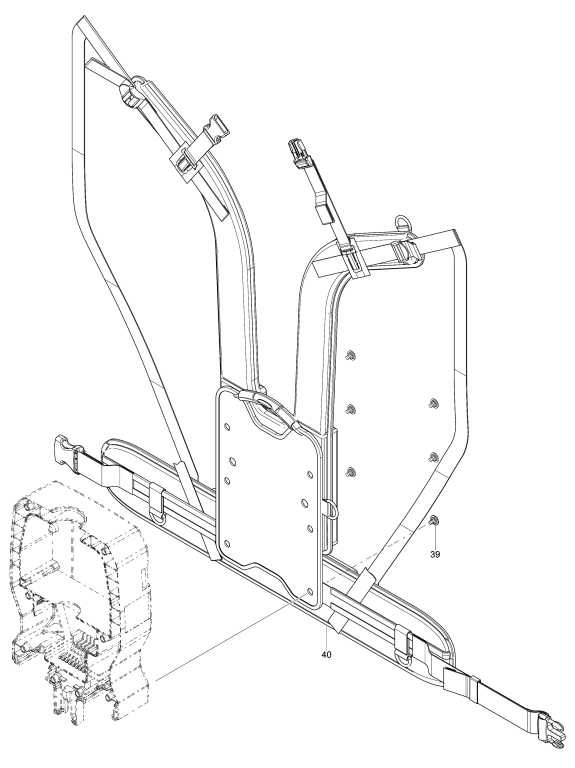 39

40