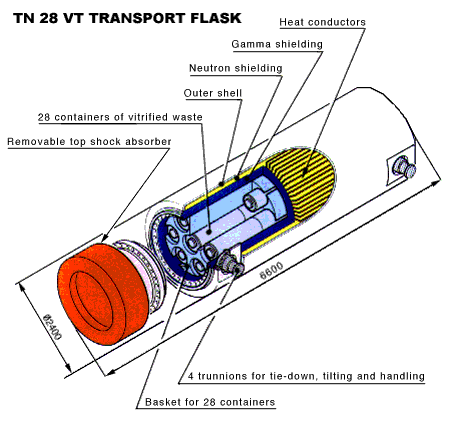 TN 28 VT TRANSPORT FLASK

Heat conductors

Gamma shielding

Neutron shielding

Outer shell

28 containers of vitrified waste

Removable top shock absorber

6600

Ø2400

4 trunnions for tie-down, tilting and handling

Basket for 28 containers