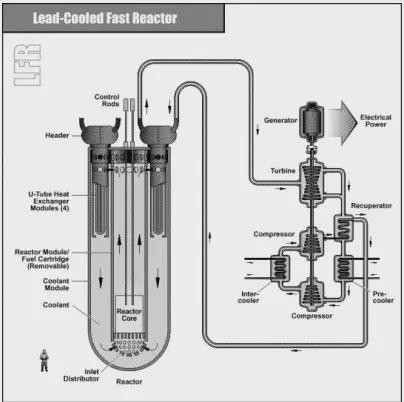 Lead-Cooled Fast Reactor

LFR

Control Rods

Header

U-Tube Heat Exchanger Modules (4)

Reactor Module/ Fuel Cartridge (Removable)

Coolant Module

Coolant

Reactor Core

Inlet Distributor

Reactor

Generator

Electrical Power

Turbine

Recuperator

Compressor

Inter-cooler

Pre-cooler

Compressor